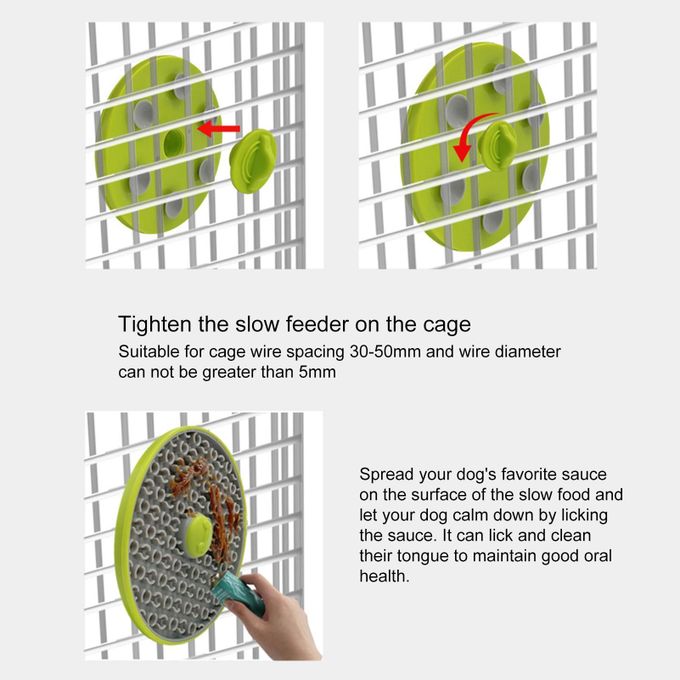 Tighten the slow feeder on the cage
Suitable for cage wire spacing 30-50mm and wire diameter can not be greater than 5mm

Spread your dog's favorite sauce on the surface of the slow food and let your dog calm down by licking the sauce. It can lick and clean their tongue to maintain good oral health.