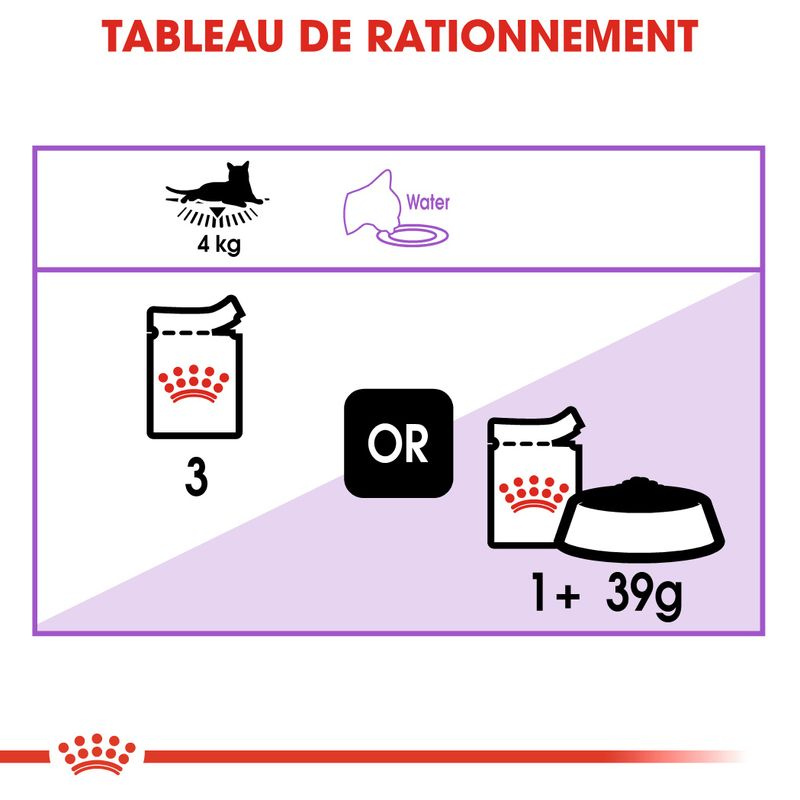 TABLEAU DE RATIONNEMENT

4 kg

Water

3

OR

1+ 39g